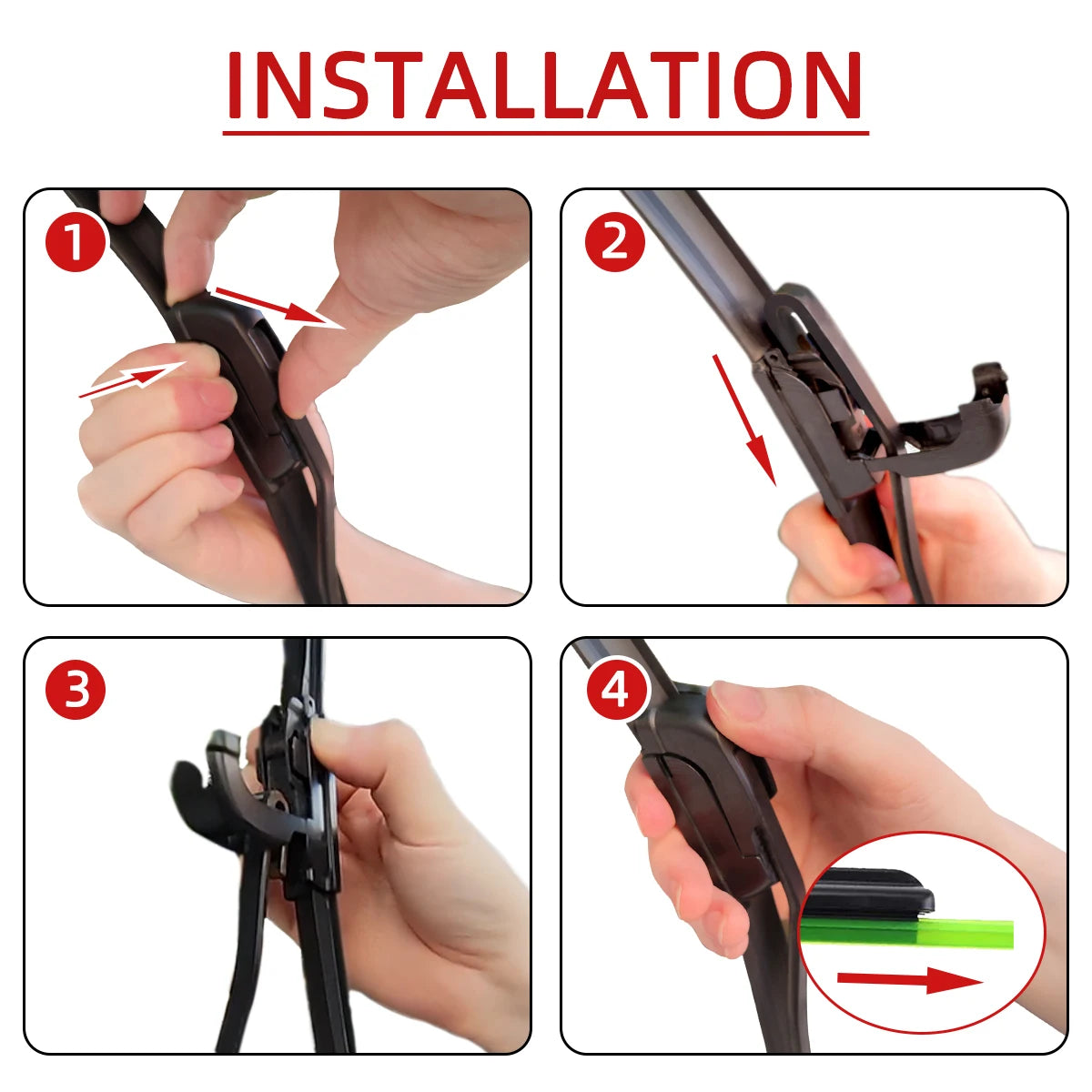 INSTALLATION

1

2

3

4